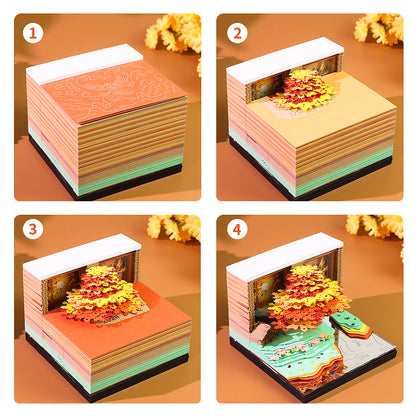 1

2

3

4